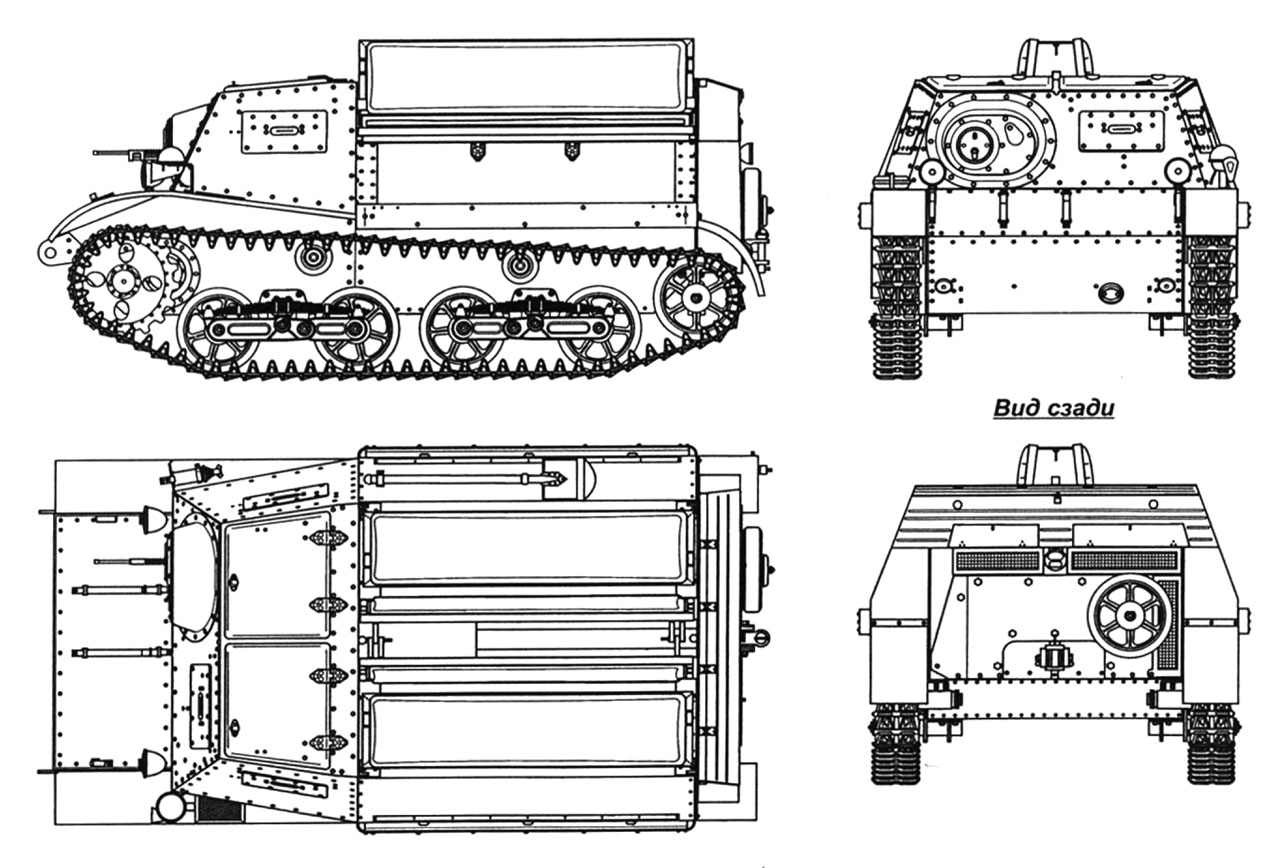 Вид сзади